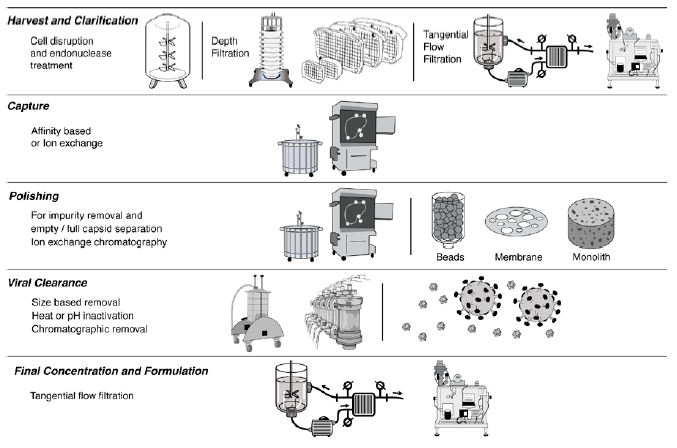 Harvest and Clarification

Cell disruption and endonuclease treatment

Depth Filtration

Tangential Flow Filtration

Capture

Affinity based or Ion exchange

Polishing

For impurity removal and empty / full capsid separation Ion exchange chromatography

Beads

Membrane

Monolith

Viral Clearance

Size based removal
Heat or pH inactivation
Chromatographic removal

Final Concentration and Formulation

Tangential flow filtration